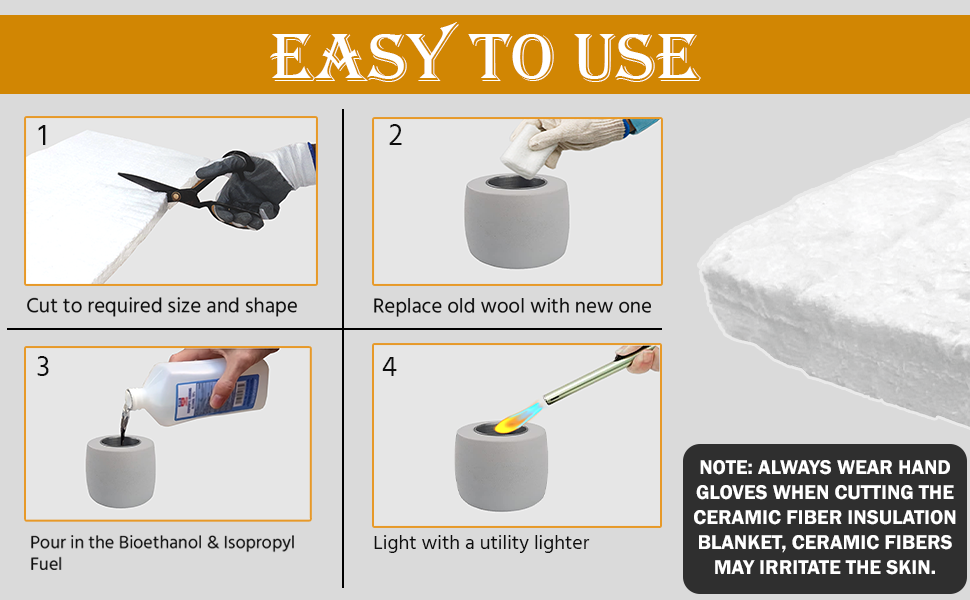 EASY TO USE

1

Cut to required size and shape

2

Replace old wool with new one

3

Pour in the Bioethanol & Isopropyl Fuel

4

Light with a utility lighter

NOTE: ALWAYS WEAR HAND GLOVES WHEN CUTTING THE CERAMIC FIBER INSULATION BLANKET, CERAMIC FIBERS MAY IRRITATE THE SKIN.