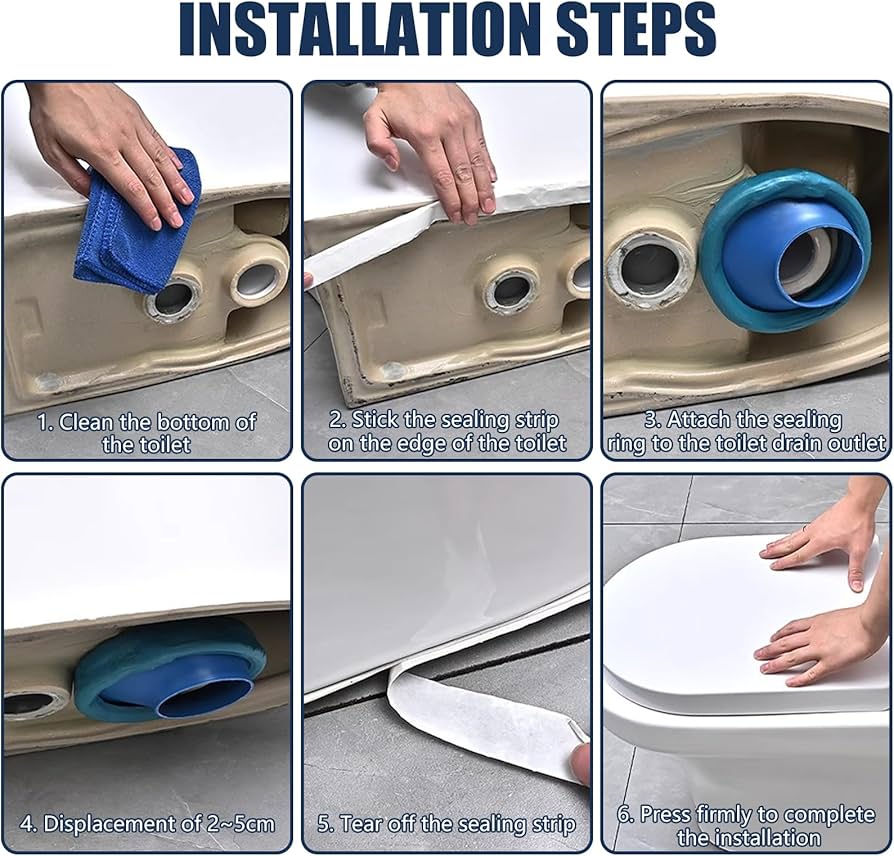 INSTALLATION STEPS

1. Clean the bottom of the toilet

2. Stick the sealing strip on the edge of the toilet

3. Attach the sealing ring to the toilet drain outlet

4. Displacement of 2~5cm

5. Tear off the sealing strip

6. Press firmly to complete the installation