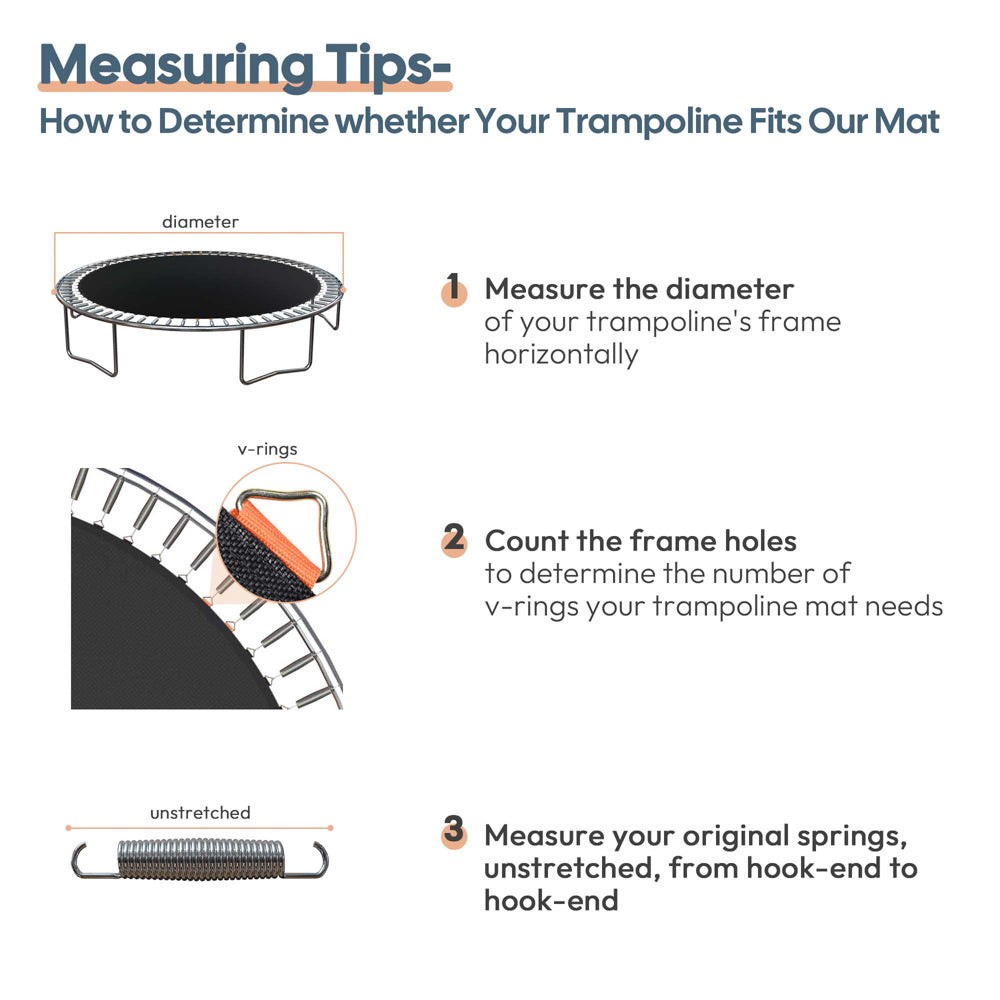 Measuring Tips-
How to Determine whether Your Trampoline Fits Our Mat

diameter

1 Measure the diameter of your trampoline's frame horizontally

v-rings

2 Count the frame holes to determine the number of v-rings your trampoline mat needs

unstretched

3 Measure your original springs, unstretched, from hook-end to hook-end